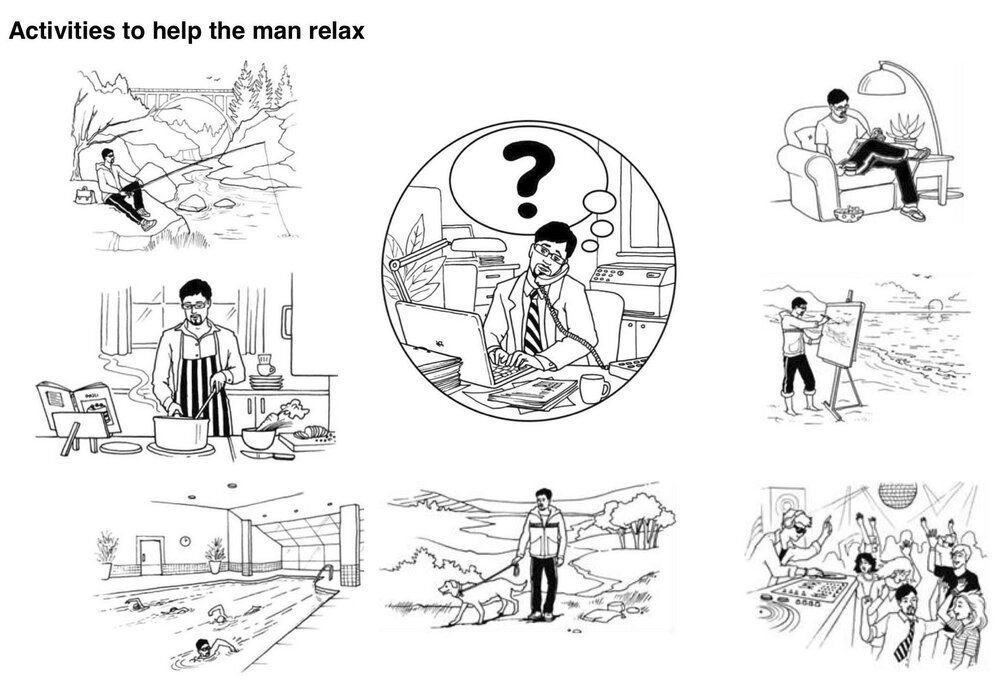 Activities to help the man relax

?