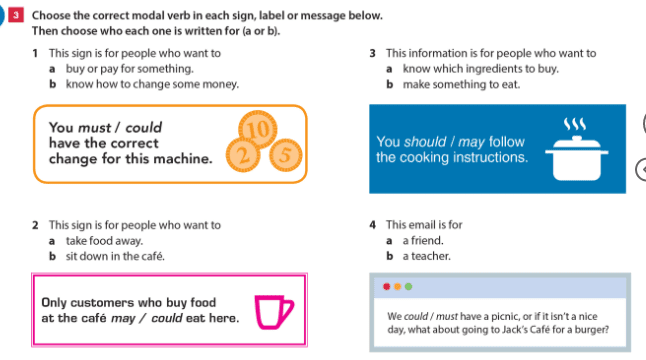 3 Choose the correct modal verb in each sign, label or message below. Then choose who each one is written for (a or b).

1 This sign is for people who want to
a buy or pay for something.
b know how to change some money.

You must / could have the correct change for this machine.

10 2 5

2 This sign is for people who want to
a take food away.
b sit down in the café.

Only customers who buy food at the café may / could eat here.

3 This information is for people who want to
a know which ingredients to buy.
b make something to eat.

You should / may follow the cooking instructions.

4 This email is for
a a friend.
b a teacher.

We could / must have a picnic, or if it isn't a nice day, what about going to Jack's Café for a burger?