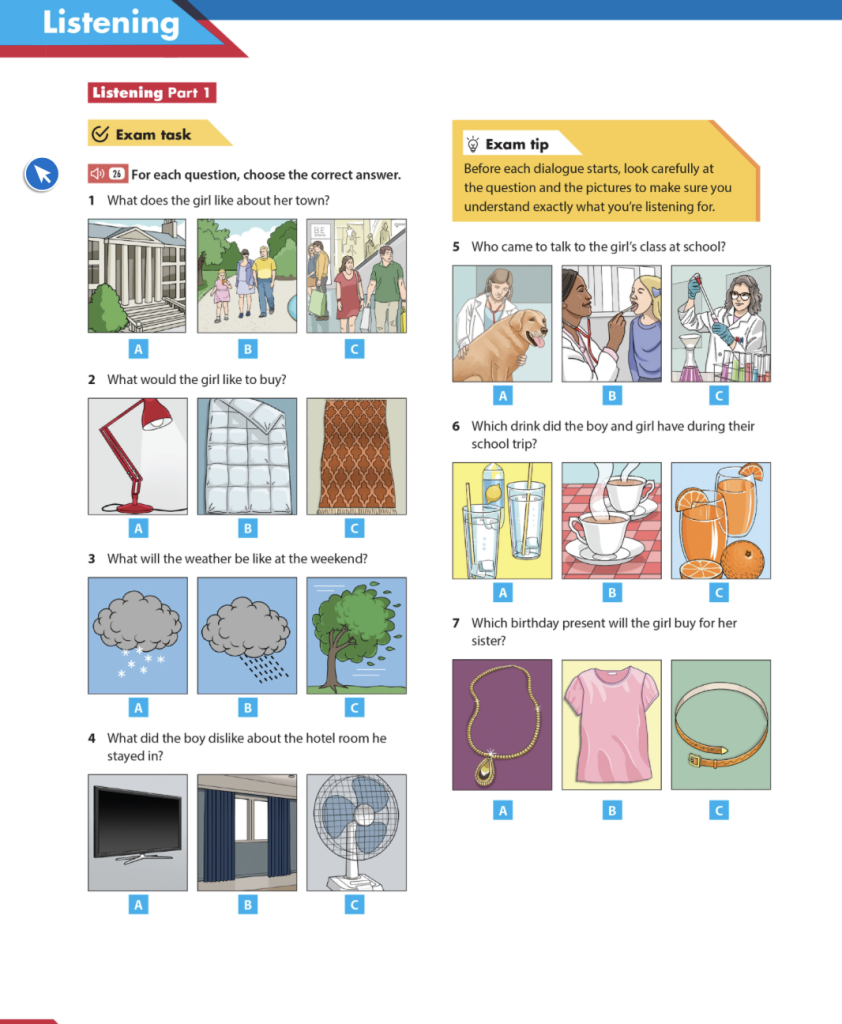 Listening

Listening Part 1

Exam task

26 For each question, choose the correct answer.

1 What does the girl like about her town?

A B C

2 What would the girl like to buy?

A B C

3 What will the weather be like at the weekend?

A B C

4 What did the boy dislike about the hotel room he stayed in?

A B C

Exam tip

Before each dialogue starts, look carefully at the question and the pictures to make sure you understand exactly what you're listening for.

5 Who came to talk to the girl's class at school?

A B C

6 Which drink did the boy and girl have during their school trip?

A B C

7 Which birthday present will the girl buy for her sister?

A B C