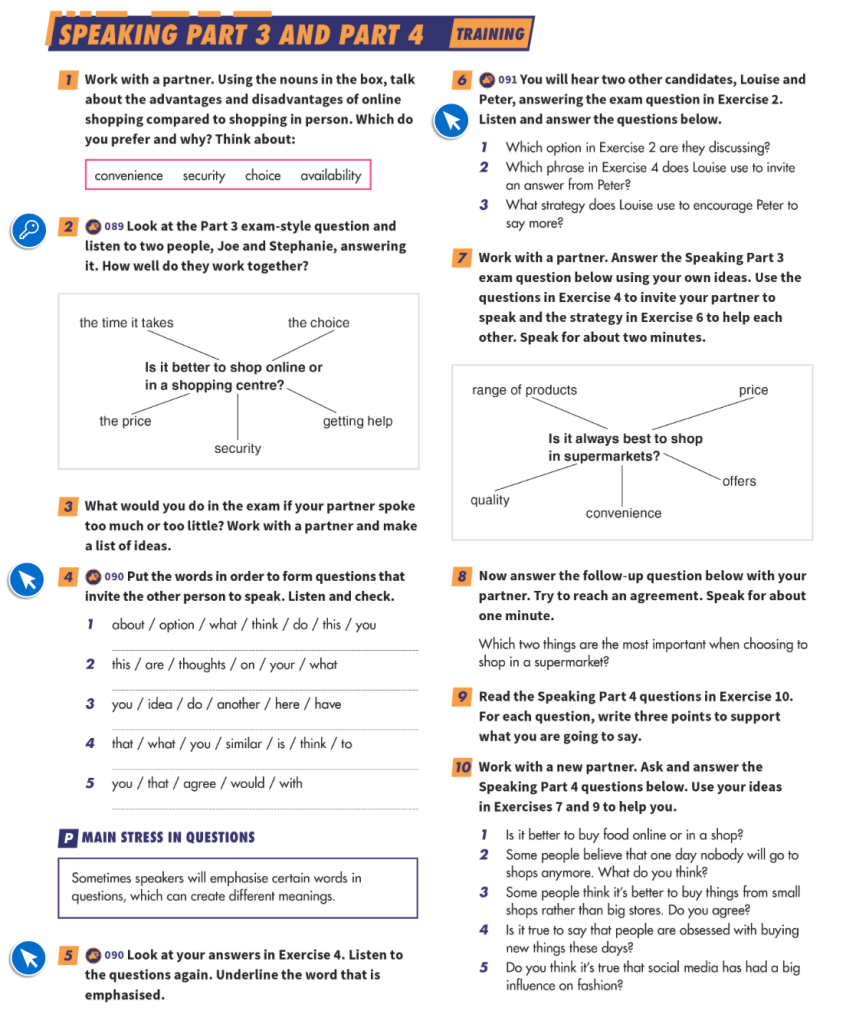 SPEAKING PART 3 AND PART 4 TRAINING

1 Work with a partner. Using the nouns in the box, talk about the advantages and disadvantages of online shopping compared to shopping in person. Which do you prefer and why? Think about:

convenience security choice availability

2 089 Look at the Part 3 exam-style question and listen to two people, Joe and Stephanie, answering it. How well do they work together?

the time it takes
the choice
Is it better to shop online or in a shopping centre?
the price
getting help
security

3 What would you do in the exam if your partner spoke too much or too little? Work with a partner and make a list of ideas.

4 090 Put the words in order to form questions that invite the other person to speak. Listen and check.

1 about / option / what / think / do / this / you
2 this / are / thoughts / on / your / what
3 you / idea / do / another / here / have
4 that / what / you / similar / is / think / to
5 you / that / agree / would / with

P MAIN STRESS IN QUESTIONS

Sometimes speakers will emphasise certain words in questions, which can create different meanings.

5 090 Look at your answers in Exercise 4. Listen to the questions again. Underline the word that is emphasised.

6 091 You will hear two other candidates, Louise and Peter, answering the exam question in Exercise 2. Listen and answer the questions below.

1 Which option in Exercise 2 are they discussing?
2 Which phrase in Exercise 4 does Louise use to invite an answer from Peter?
3 What strategy does Louise use to encourage Peter to say more?

7 Work with a partner. Answer the Speaking Part 3 exam question below using your own ideas. Use the questions in Exercise 4 to invite your partner to speak and the strategy in Exercise 6 to help each other. Speak for about two minutes.

range of products
price
Is it always best to shop in supermarkets?
offers
quality
convenience

8 Now answer the follow-up question below with your partner. Try to reach an agreement. Speak for about one minute.

Which two things are the most important when choosing to shop in a supermarket?

9 Read the Speaking Part 4 questions in Exercise 10. For each question, write three points to support what you are going to say.

10 Work with a new partner. Ask and answer the Speaking Part 4 questions below. Use your ideas in Exercises 7 and 9 to help you.

1 Is it better to buy food online or in a shop?
2 Some people believe that one day nobody will go to shops anymore. What do you think?
3 Some people think it's better to buy things from small shops rather than big stores. Do you agree?
4 Is it true to say that people are obsessed with buying new things these days?
5 Do you think it's true that social media has had a big influence on fashion?