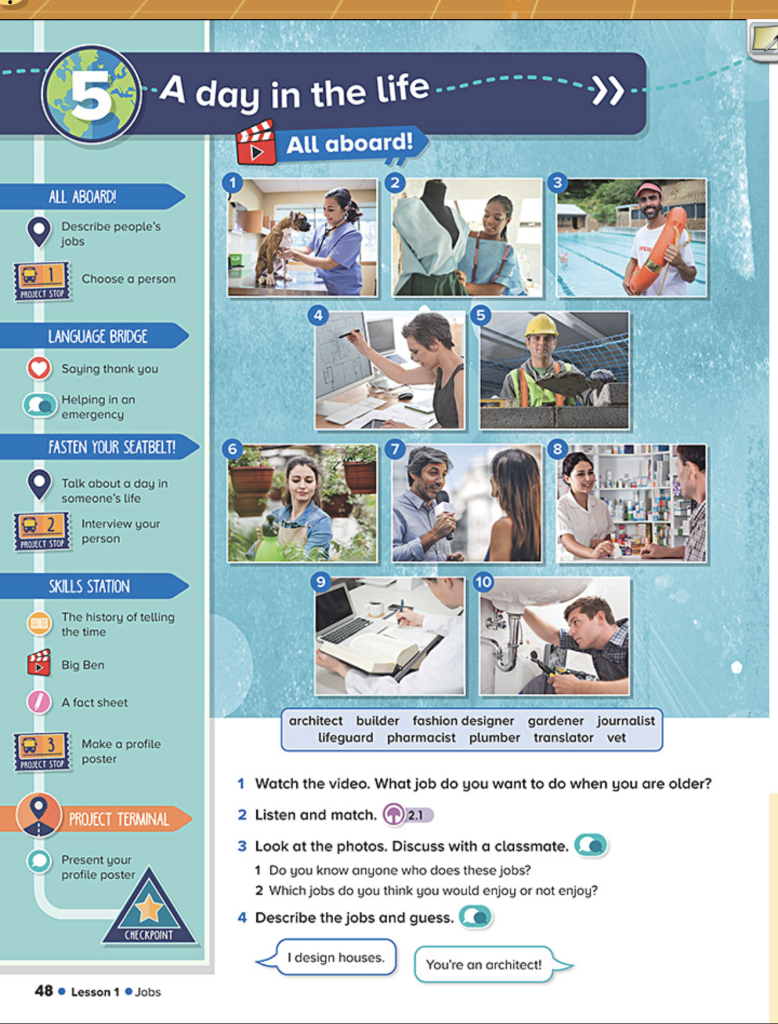 5 A day in the life

All aboard!

ALL ABOARD!

Describe people's jobs

1 PROJECT STOP Choose a person

LANGUAGE BRIDGE

Saying thank you

Helping in an emergency

FASTEN YOUR SEATBELT!

Talk about a day in someone's life

2 PROJECT STOP Interview your person

SKILLS STATION

The history of telling the time

Big Ben

A fact sheet

3 PROJECT STOP Make a profile poster

PROJECT TERMINAL

Present your profile poster

CHECKPOINT

1 2 3 4 5 6 7 8 9 10

architect builder fashion designer gardener journalist lifeguard pharmacist plumber translator vet

1 Watch the video. What job do you want to do when you are older?

2 Listen and match. 2.1

3 Look at the photos. Discuss with a classmate.

1 Do you know anyone who does these jobs?

2 Which jobs do you think you would enjoy or not enjoy?

4 Describe the jobs and guess.

I design houses.

You're an architect!

48 • Lesson 1 • Jobs